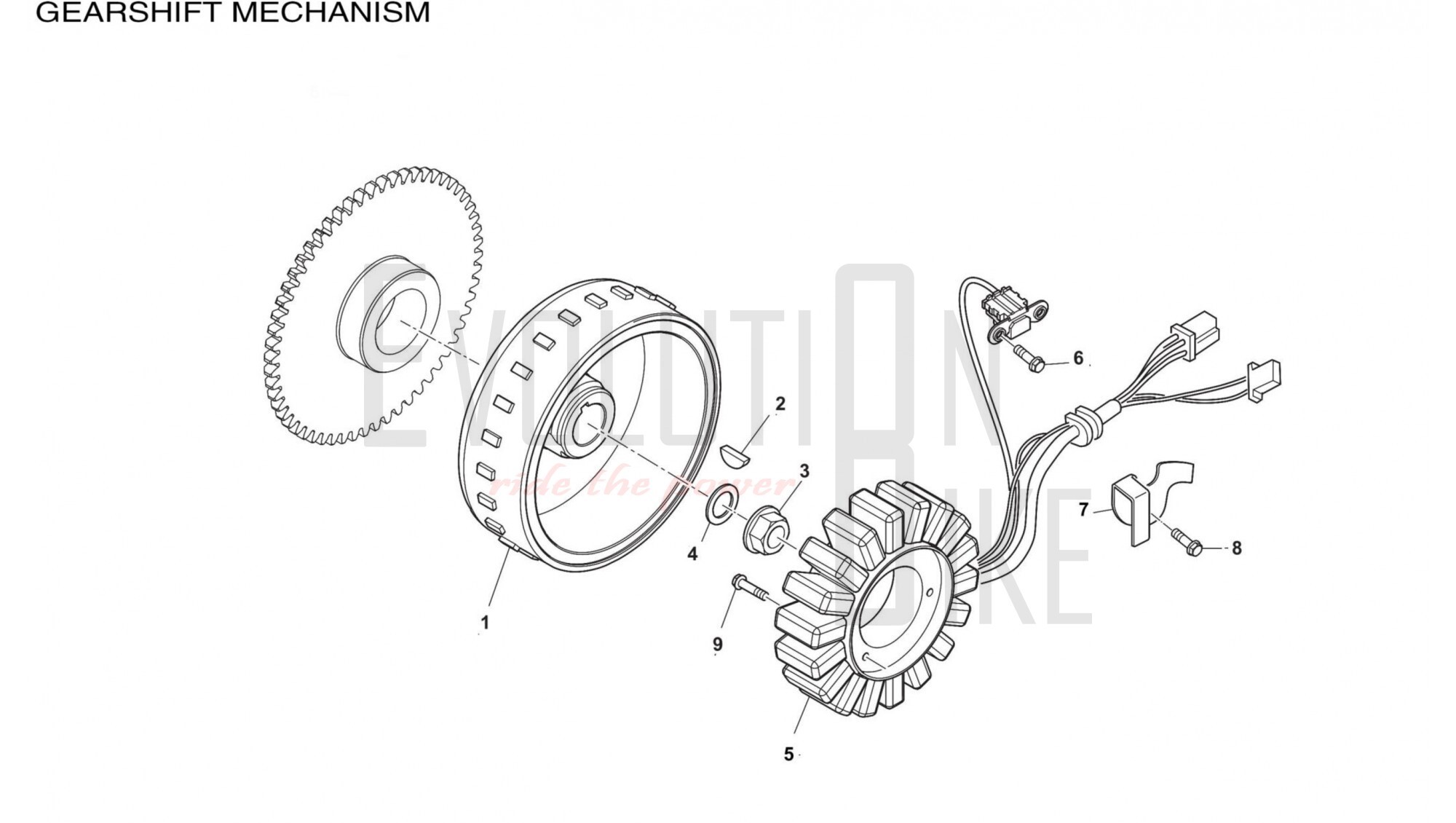 GEARSHIFT MECHANISM

EVOLUTION BIKE
ride the power

6

2

3

7

8

4

1

9

5